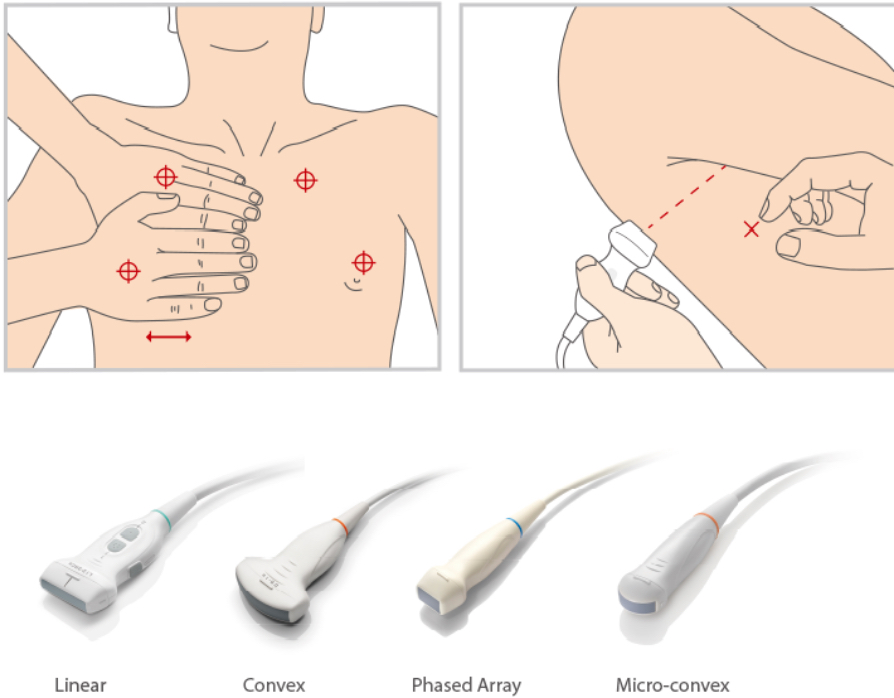 Linear Convex Phased Array Micro-convex