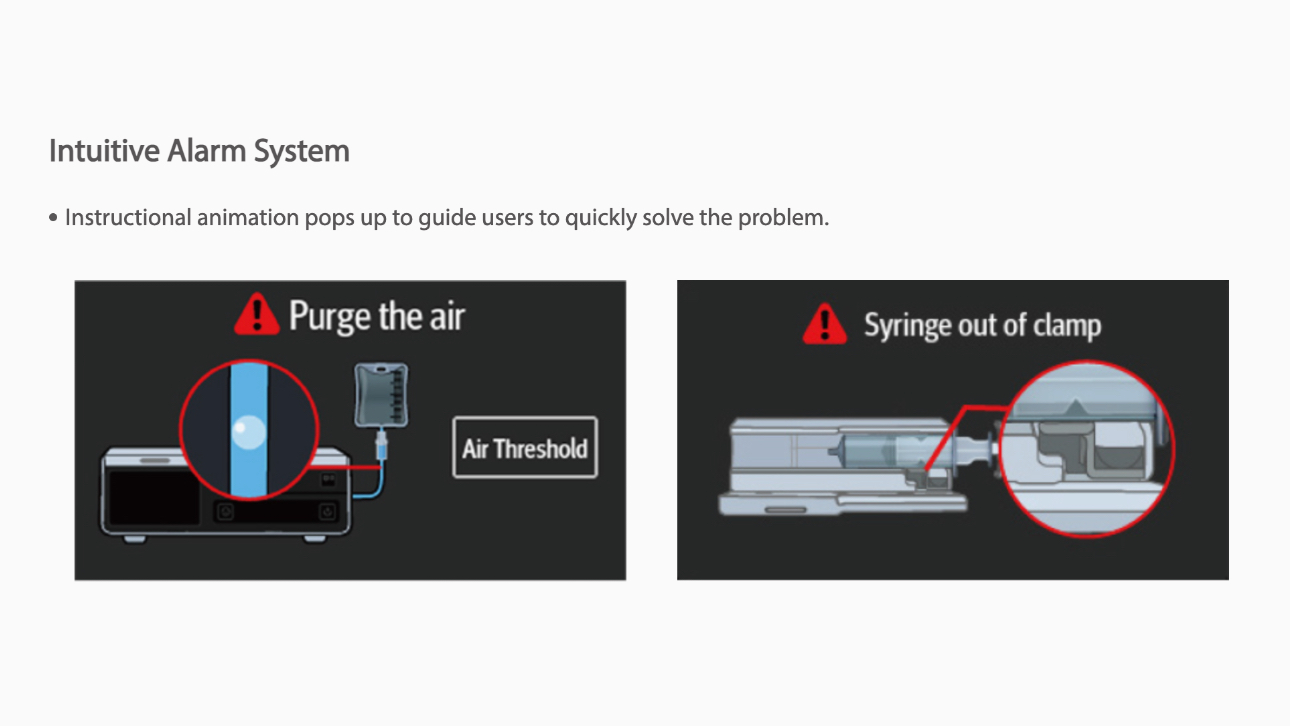 Intuitive Alarm System

• Instructional animation pops up to guide users to quickly solve the problem.

Purge the air

Air Threshold

Syringe out of clamp