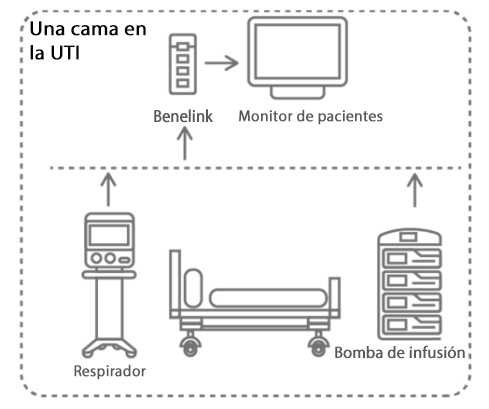 Una cama en la UTI

Benelink

Monitor de pacientes

Respirador

Bomba de infusión