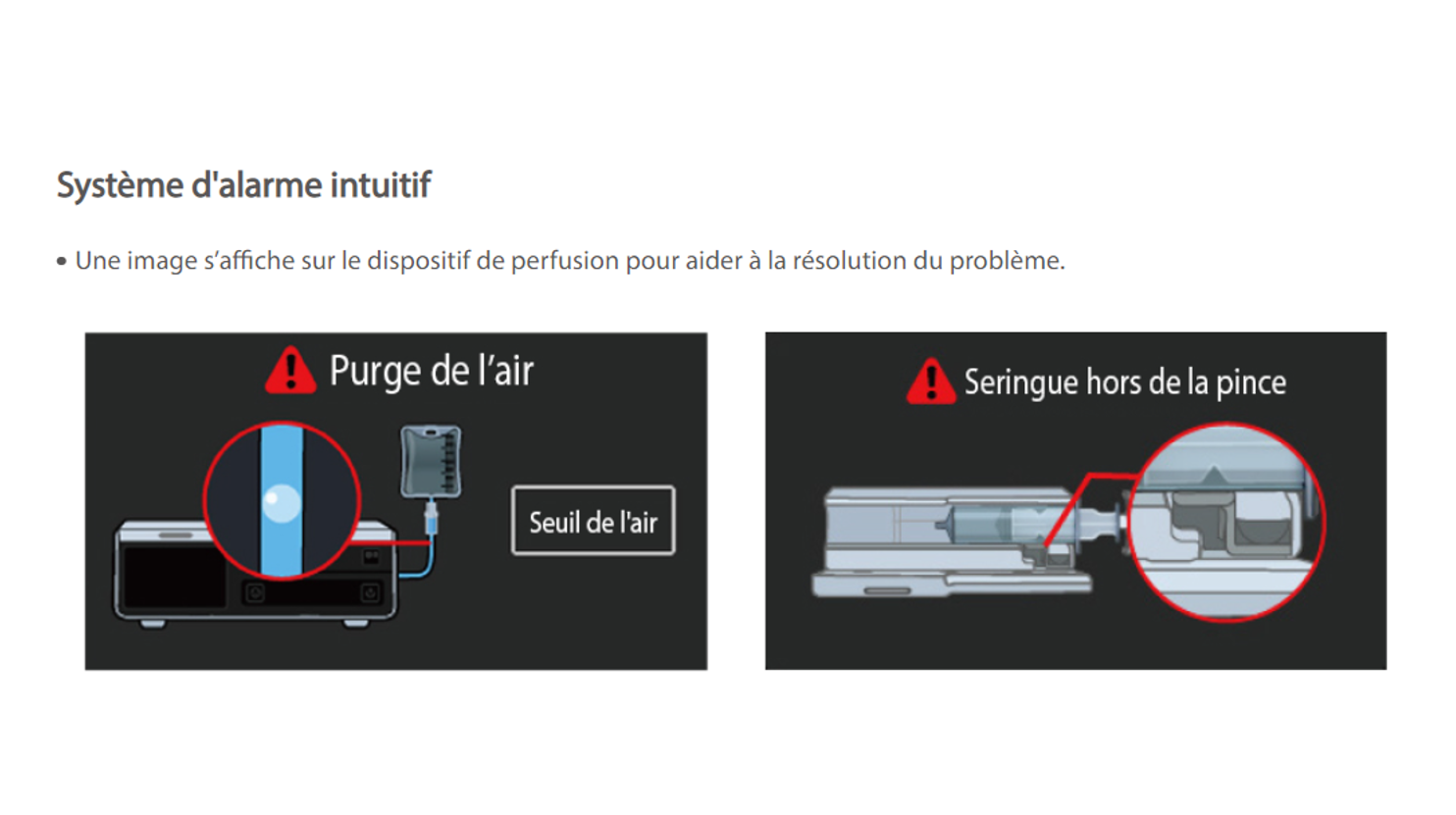 Système d'alarme intuitif

• Une image s'affiche sur le dispositif de perfusion pour aider à la résolution du problème.

Purge de l'air

Seuil de l'air

Seringue hors de la pince