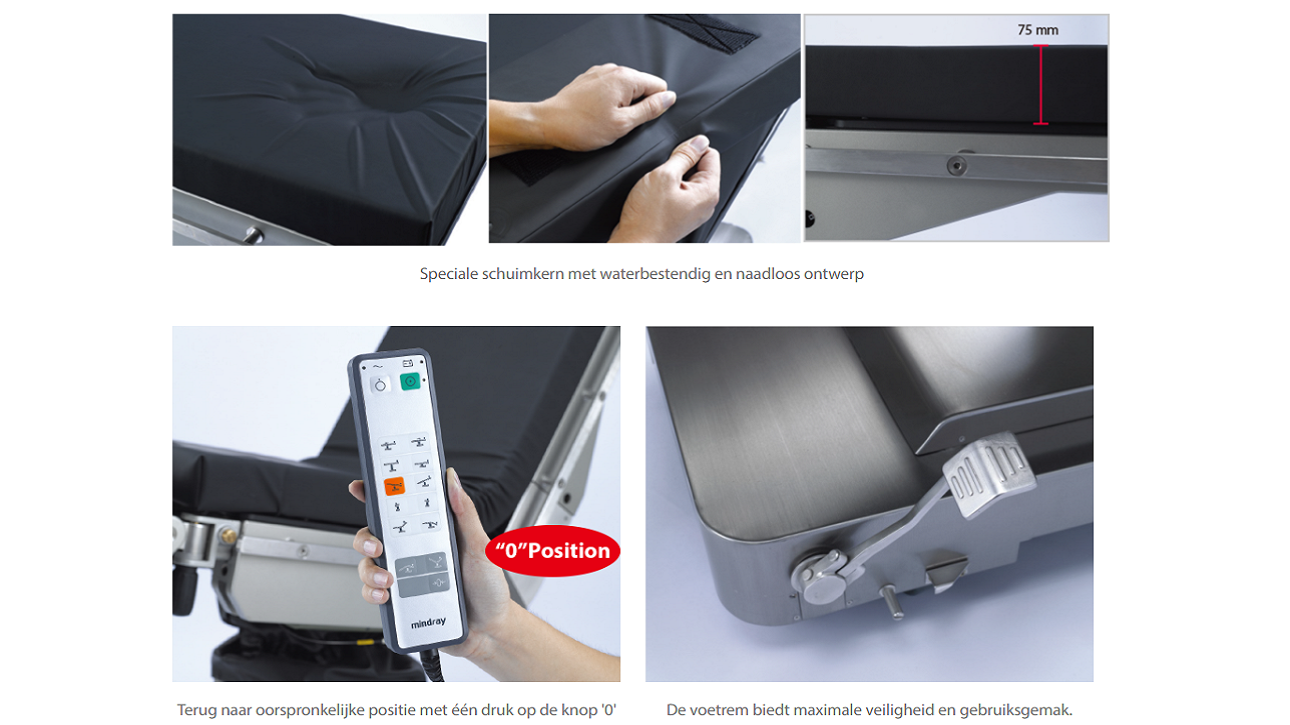 75 mm

Speciale schuimkern met waterbestendig en naadloos ontwerp

"0"Position

mindray

Terug naar oorspronkelijke positie met één druk op de knop '0'

De voetrem biedt maximale veiligheid en gebruiksgemak.