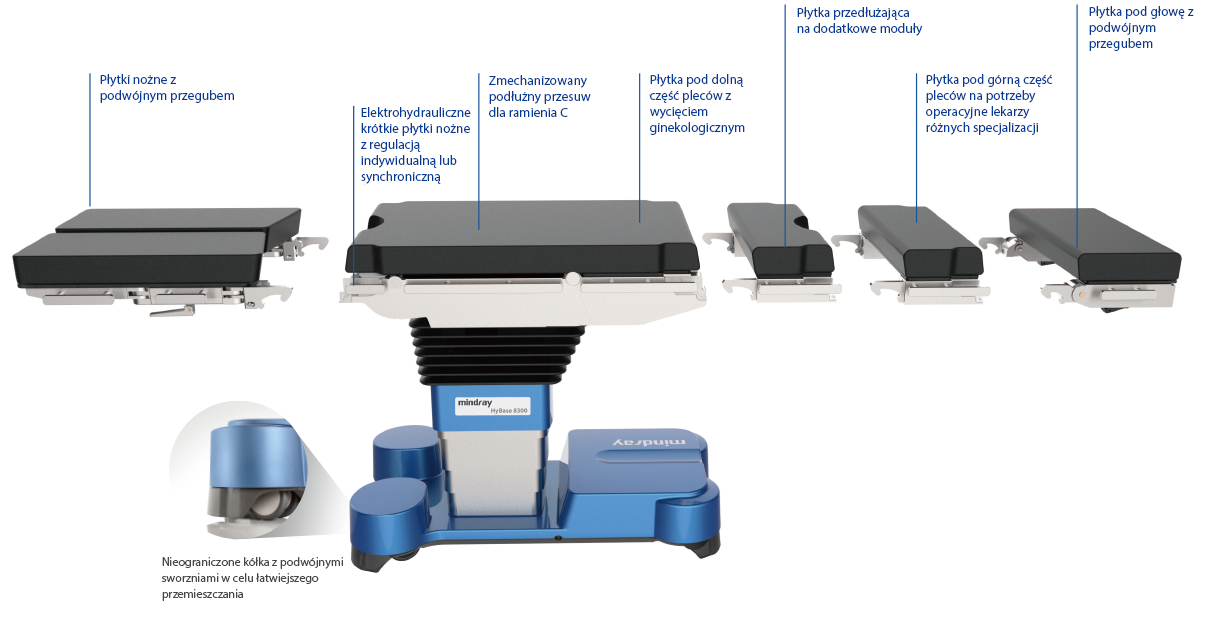 Płytki nożne z podwójnym przegubem

Elektrohydrauliczne krótkie płytki nożne z regulacją indywidualną lub synchroniczną

Zmechanizowany podłużny przesuw dla ramienia C

Płytka pod dolną część pleców z wycięciem ginekologicznym

Płytka przedłużająca na dodatkowe moduły

Płytka pod górną część pleców na potrzeby operacyjne lekarzy różnych specjalizacji

Płytka pod głowę z podwójnym przegubem

mindray
HyBase 8300

mindray

Nieograniczone kółka z podwójnymi sworzniami w celu łatwiejszego przemieszczania