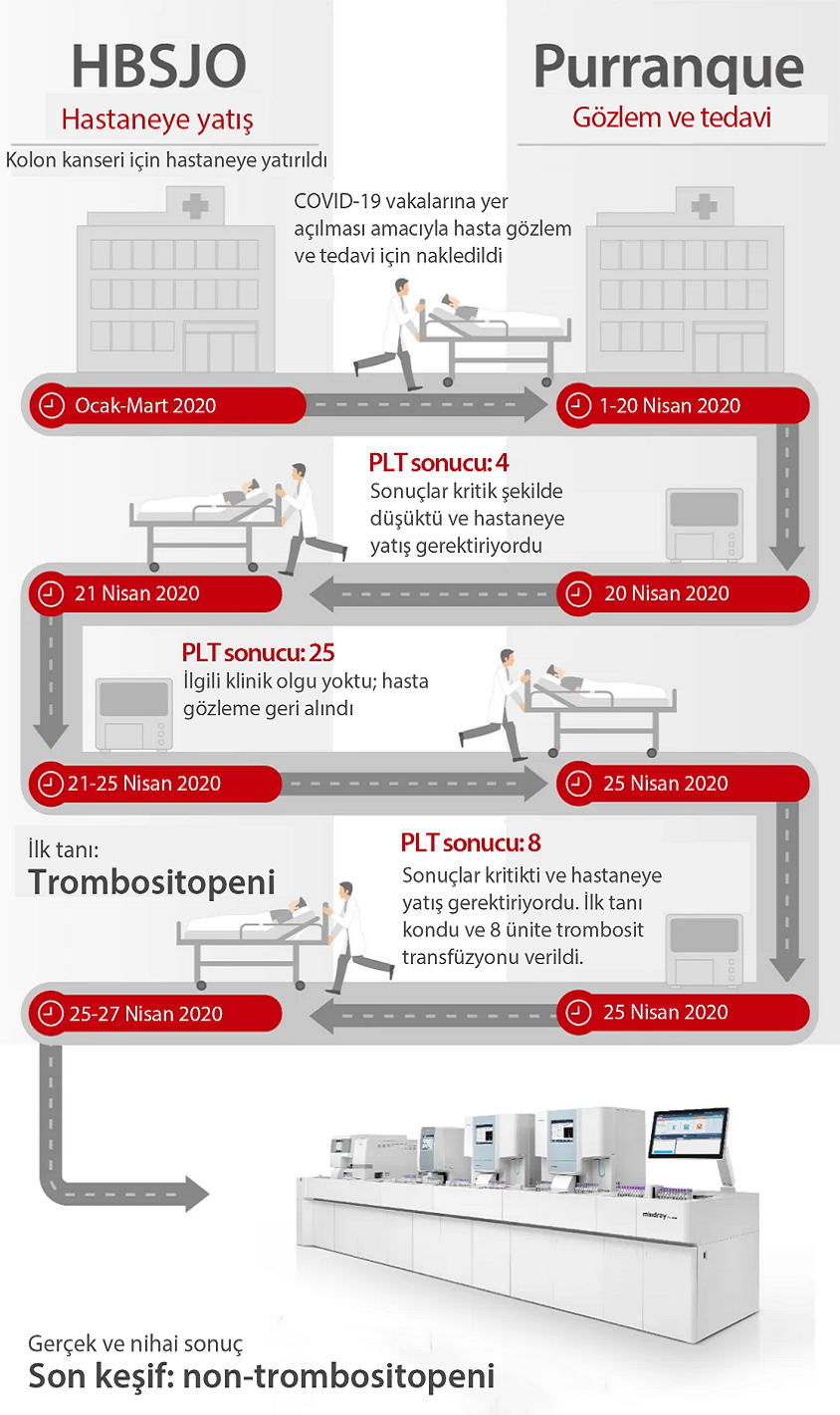 HBSJO
Hastaneye yatış
Kolon kanseri için hastaneye yatırıldı

Purranque
Gözlem ve tedavi

COVID-19 vakalarına yer açılması amacıyla hasta gözlem ve tedavi için nakledildi

Ocak-Mart 2020

1-20 Nisan 2020

PLT sonucu: 4
Sonuçlar kritik şekilde düşüktü ve hastaneye yatış gerektiriyordu

21 Nisan 2020

20 Nisan 2020

PLT sonucu: 25
İlgili klinik olgu yoktu; hasta gözleme geri alındı

21-25 Nisan 2020

25 Nisan 2020

İlk tanı:
Trombositopeni

PLT sonucu: 8
Sonuçlar kritikti ve hastaneye yatış gerektiriyordu. İlk tanı kondu ve 8 ünite trombosit transfüzyonu verildi.

25-27 Nisan 2020

25 Nisan 2020

mindray

Gerçek ve nihai sonuç
Son keşif: non-trombositopeni