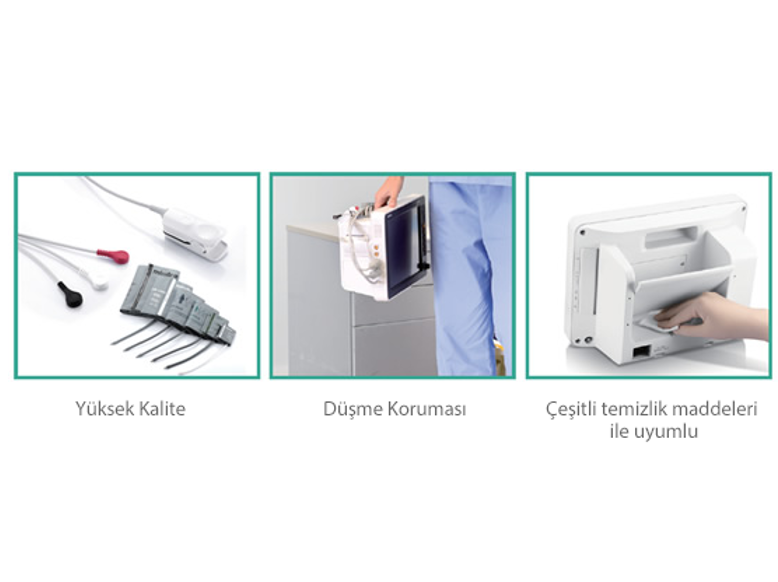 Yüksek Kalite

Düşme Koruması

Çeşitli temizlik maddeleri ile uyumlu